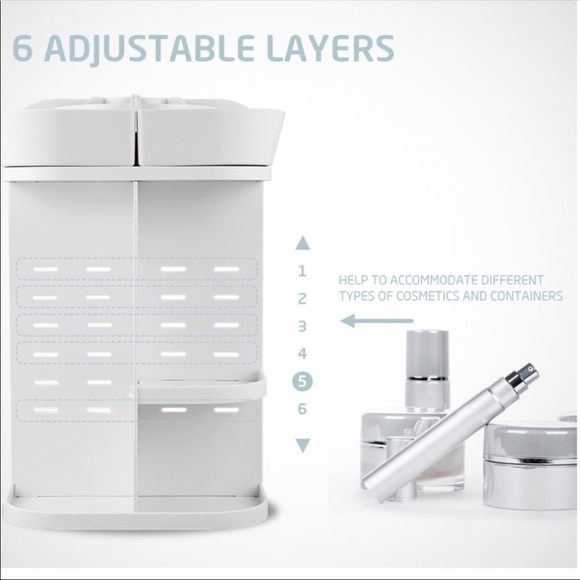 6 ADJUSTABLE LAYERS

1
2
3
4
5
6

HELP TO ACCOMMODATE DIFFERENT TYPES OF COSMETICS AND CONTAINERS